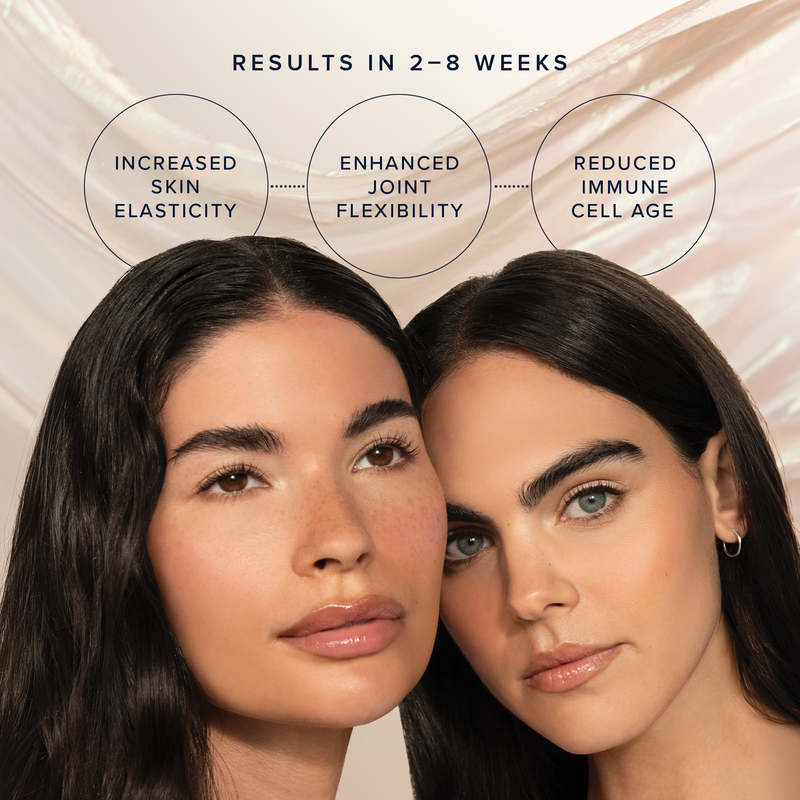 RESULTS IN 2–8 WEEKS

INCREASED SKIN ELASTICITY

ENHANCED JOINT FLEXIBILITY

REDUCED IMMUNE CELL AGE